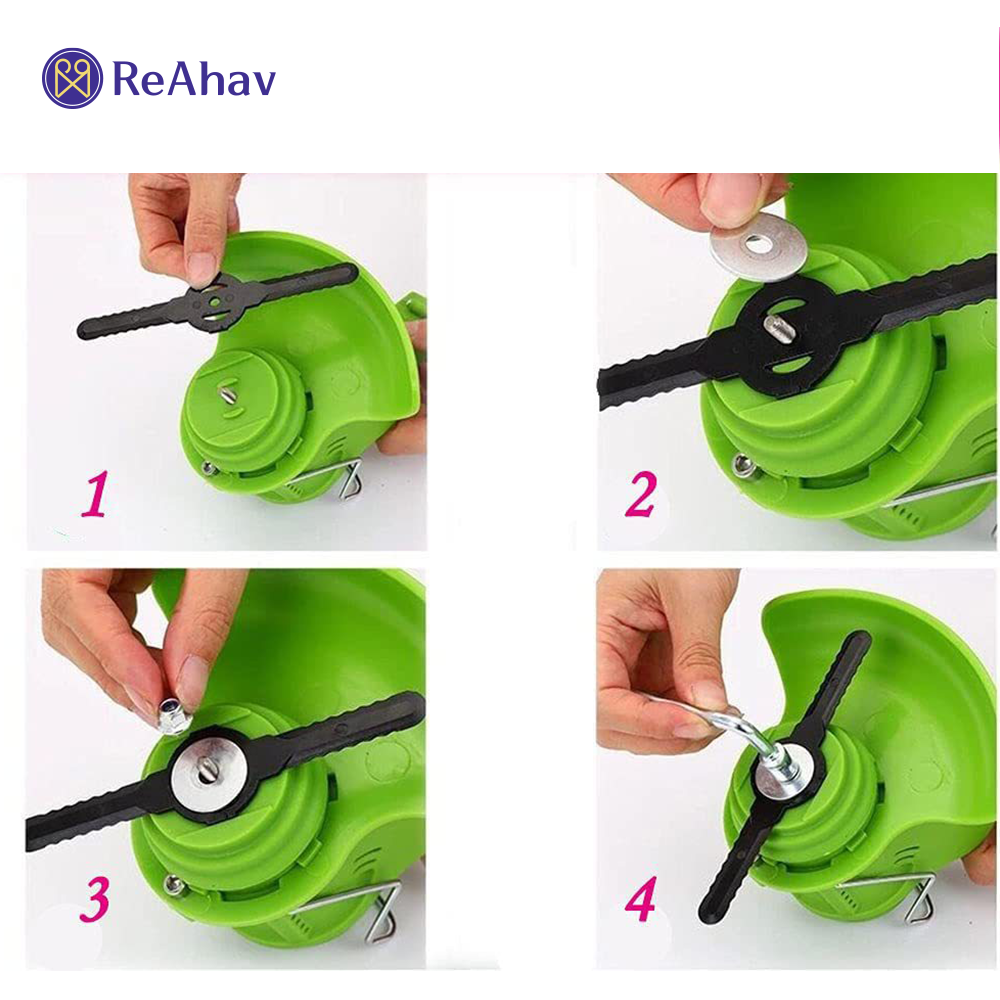 ReAhav

1

2

3

4